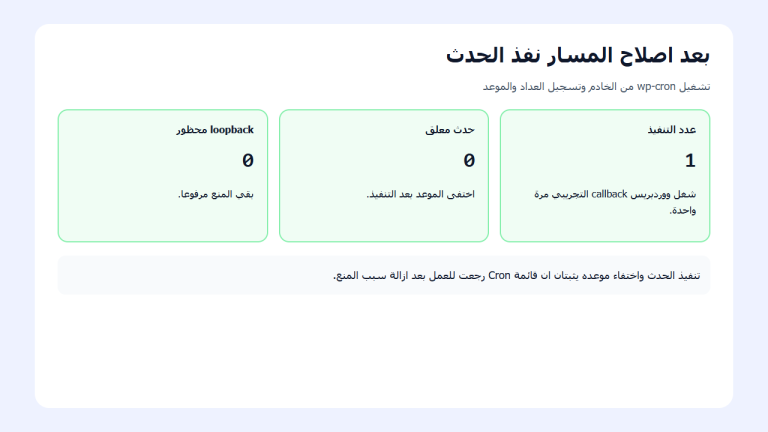 بعد اصلاح المسار نفذ الحدث

تشغيل wp-cron من الخادم وتسجيل العداد والموعد

عدد التنفيذ

1

شغل ووردبريس callback التجريبي مرة واحدة.

حدث معلق

0

اختفى الموعد بعد التنفيذ.

loopback محظور

0

بقي المنع مرفوعا.

تنفيذ الحدث واختفاء موعده يثبتان ان قائمة Cron رجعت للعمل بعد ازالة سبب المنع.